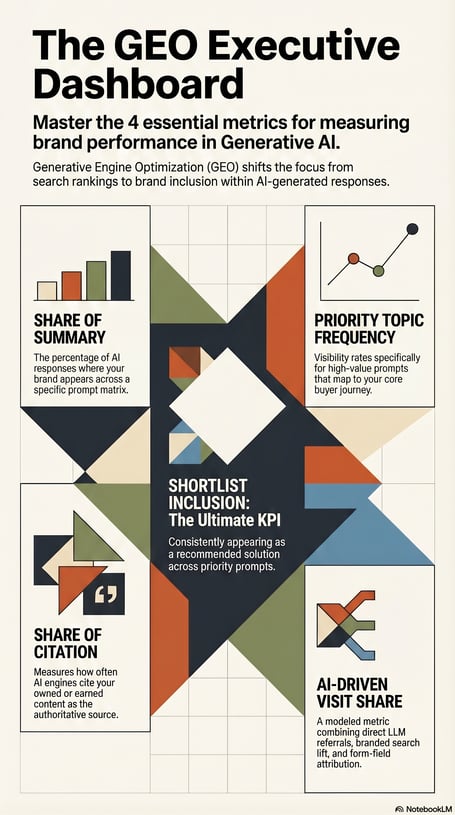 The GEO Executive Dashboard

Master the 4 essential metrics for measuring brand performance in Generative AI.

Generative Engine Optimization (GEO) shifts the focus from search rankings to brand inclusion within AI-generated responses.

SHARE OF SUMMARY

The percentage of AI responses where your brand appears across a specific prompt matrix.

PRIORITY TOPIC FREQUENCY

Visibility rates specifically for high-value prompts that map to your core buyer journey.

SHORTLIST INCLUSION: The Ultimate KPI

Consistently appearing as a recommended solution across priority prompts.

SHARE OF CITATION

Measures how often AI engines cite your owned or earned content as the authoritative source.

AI-DRIVEN VISIT SHARE

A modeled metric combining direct LLM referrals, branded search lift, and form-field attribution.

NotebookLM